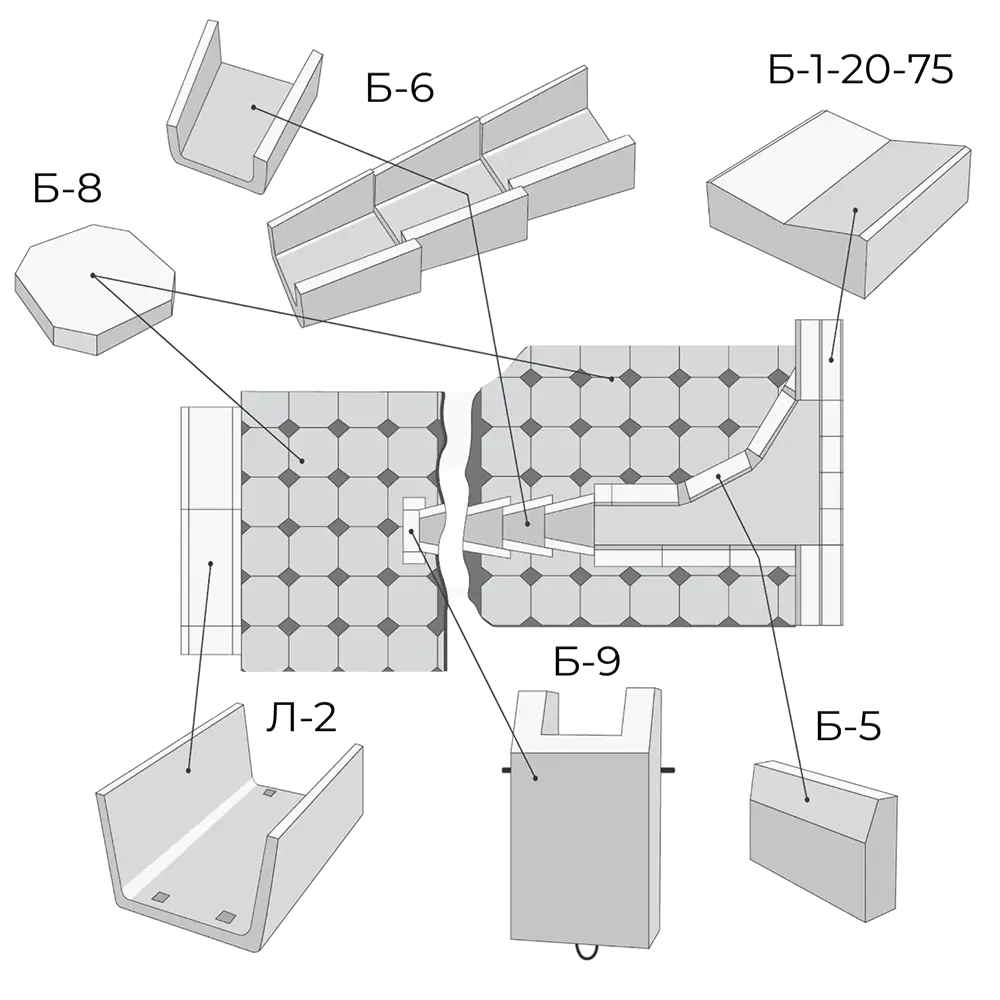 Б-6

Б-1-20-75

Б-8

Б-9

Л-2

Б-5